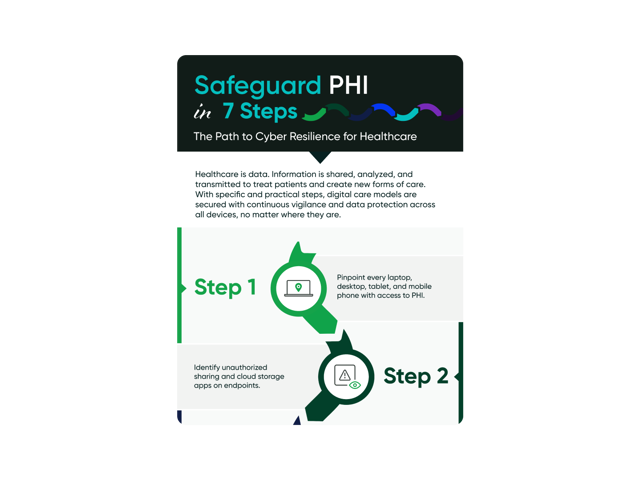 Safeguard PHI in 7 Steps

The Path to Cyber Resilience for Healthcare

Healthcare is data. Information is shared, analyzed, and transmitted to treat patients and create new forms of care. With specific and practical steps, digital care models are secured with continuous vigilance and data protection across all devices, no matter where they are.

Step 1

Pinpoint every laptop, desktop, tablet, and mobile phone with access to PHI.

Identify unauthorized sharing and cloud storage apps on endpoints.

Step 2